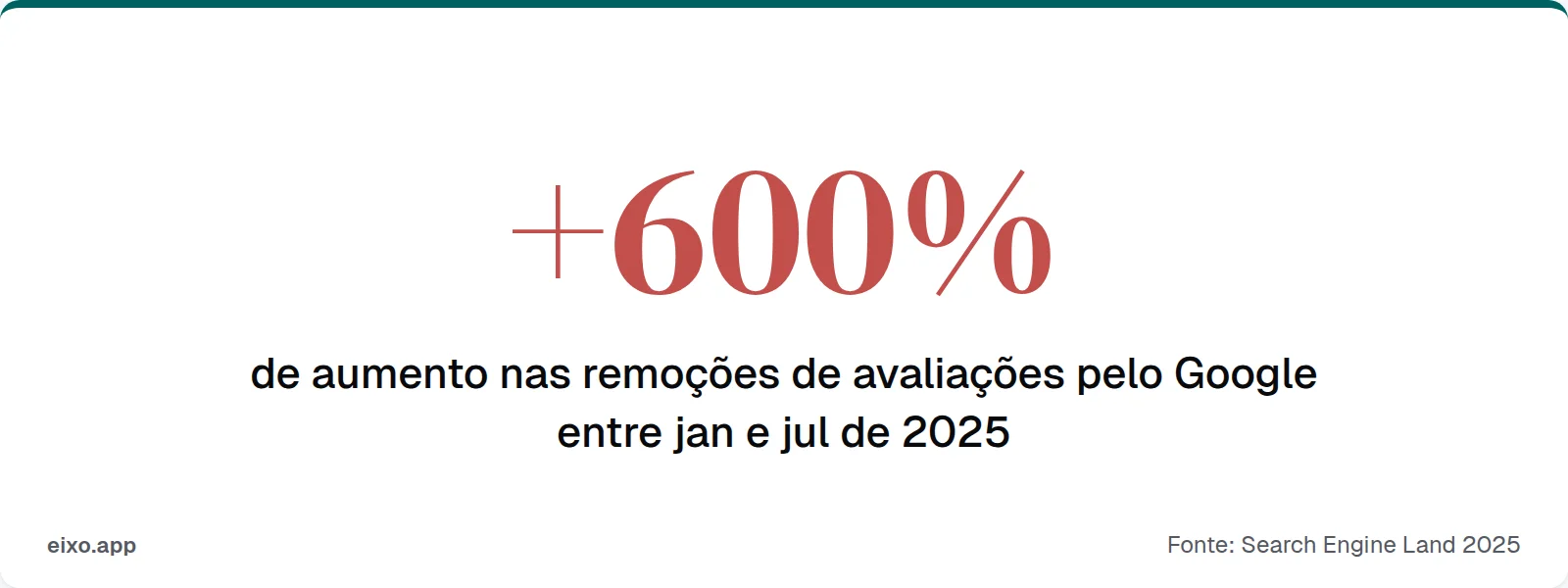 +600%

de aumento nas remoções de avaliações pelo Google entre jan e jul de 2025

eixo.app

Fonte: Search Engine Land 2025