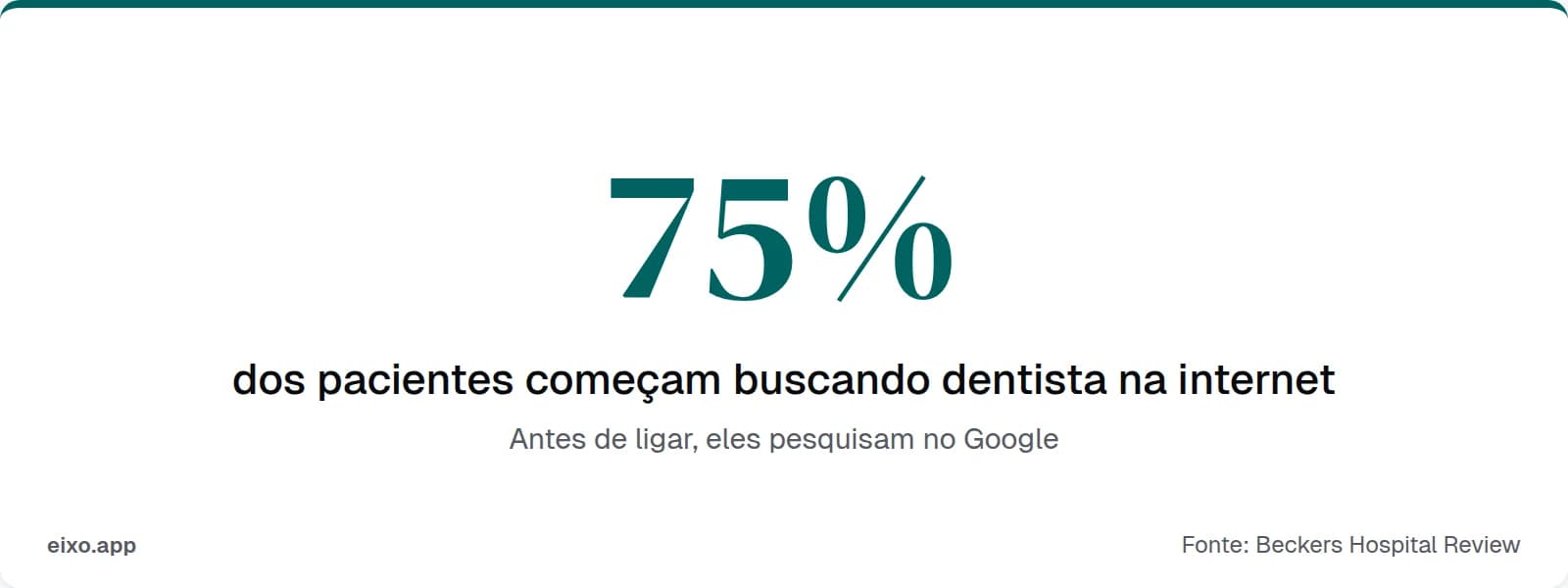 75%

dos pacientes começam buscando dentista na internet

Antes de ligar, eles pesquisam no Google

eixo.app

Fonte: Beckers Hospital Review