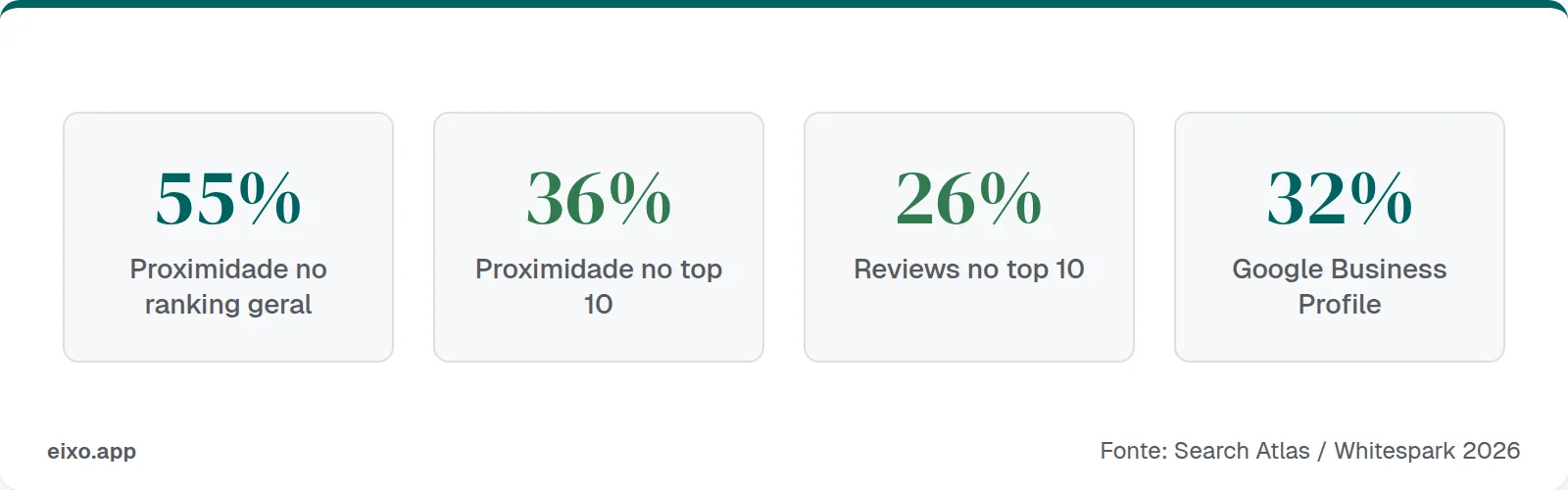 55%
Proximidade no ranking geral

36%
Proximidade no top 10

26%
Reviews no top 10

32%
Google Business Profile

eixo.app

Fonte: Search Atlas / Whitespark 2026