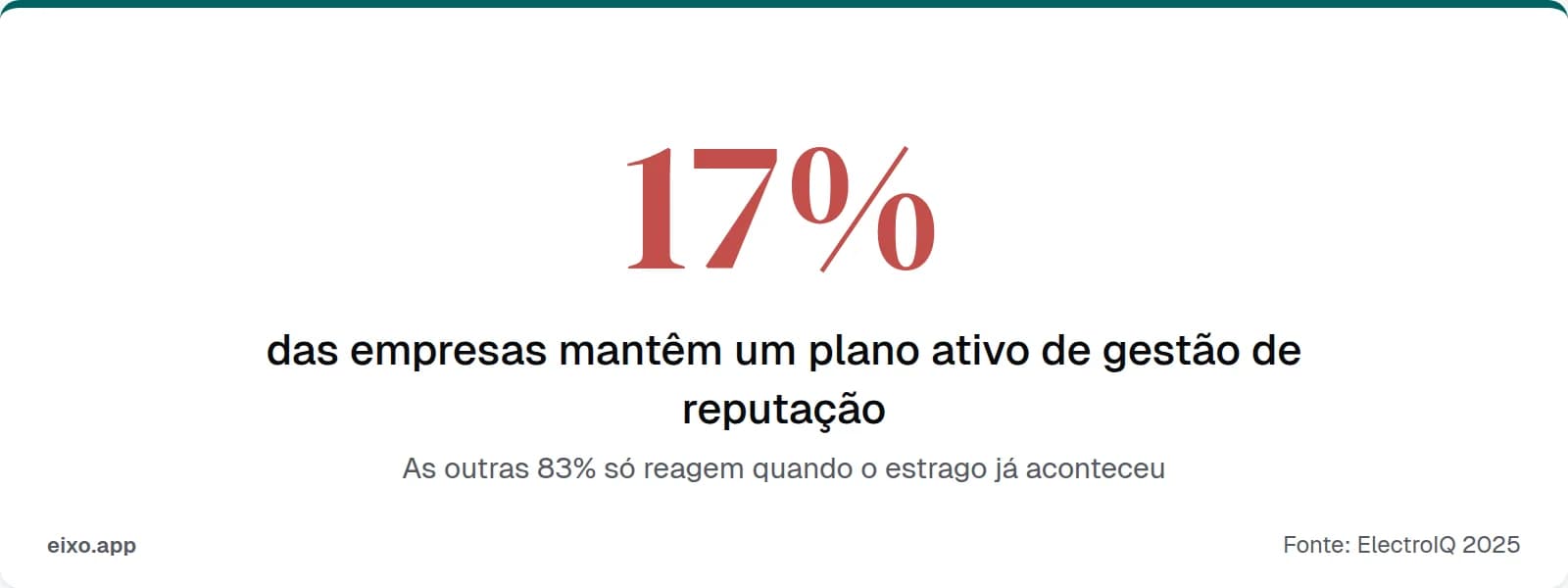 17%

das empresas mantêm um plano ativo de gestão de reputação

As outras 83% só reagem quando o estrago já aconteceu

eixo.app

Fonte: ElectroIQ 2025