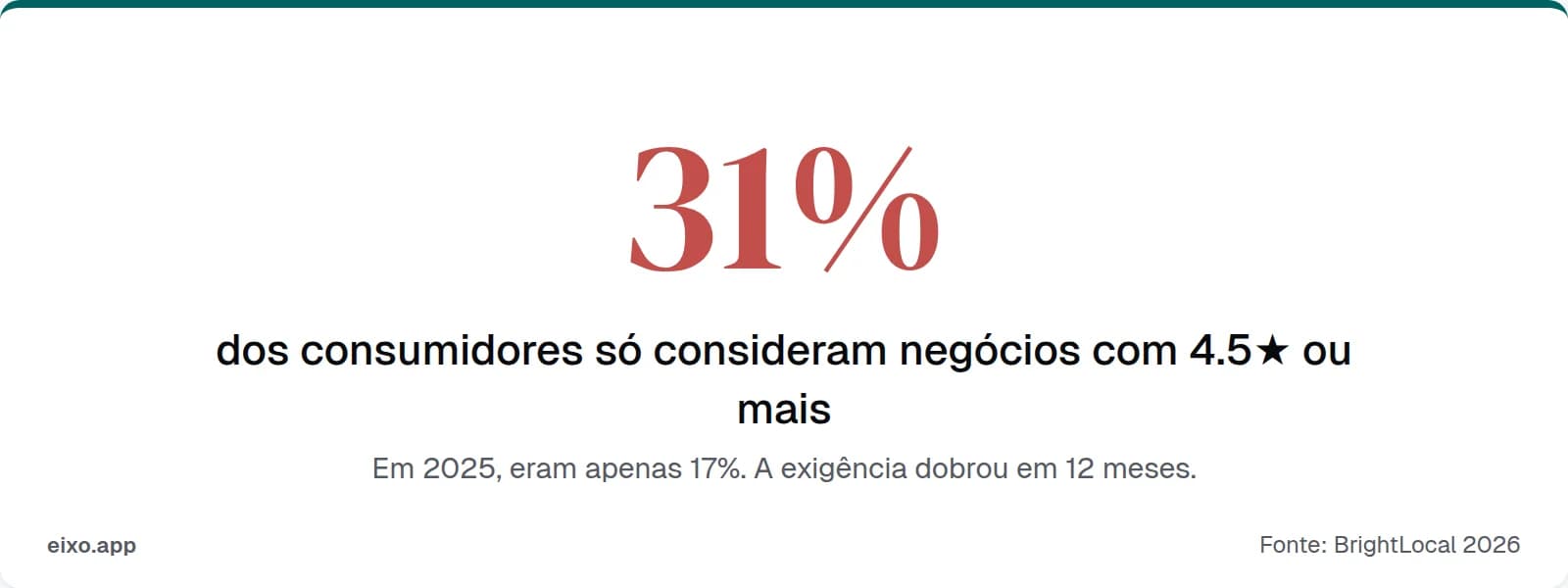 31%

dos consumidores só consideram negócios com 4.5★ ou mais

Em 2025, eram apenas 17%. A exigência dobrou em 12 meses.

eixo.app

Fonte: BrightLocal 2026